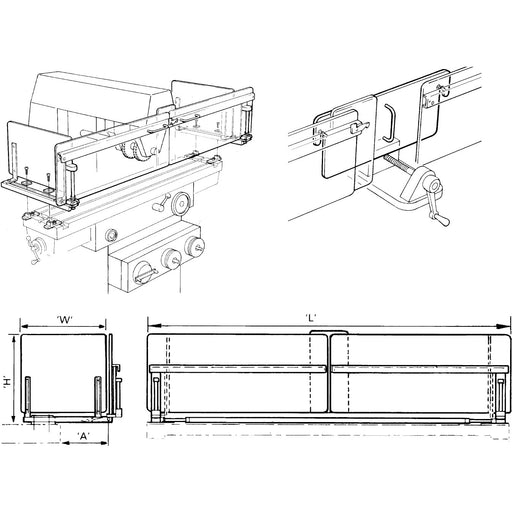 'W'
'H'
'A'
'L'